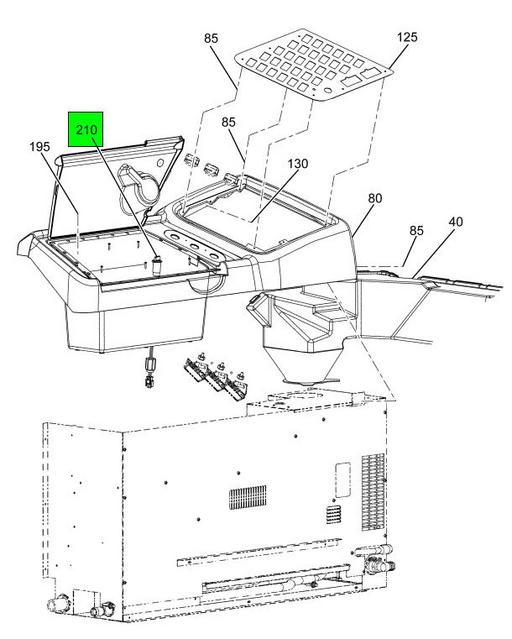 85
125
210
85
195
130
80
85
40