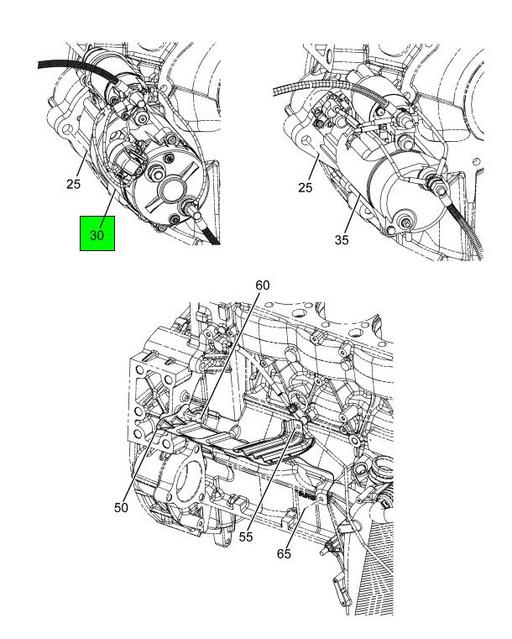 25
30
25
35
60
50
55
65