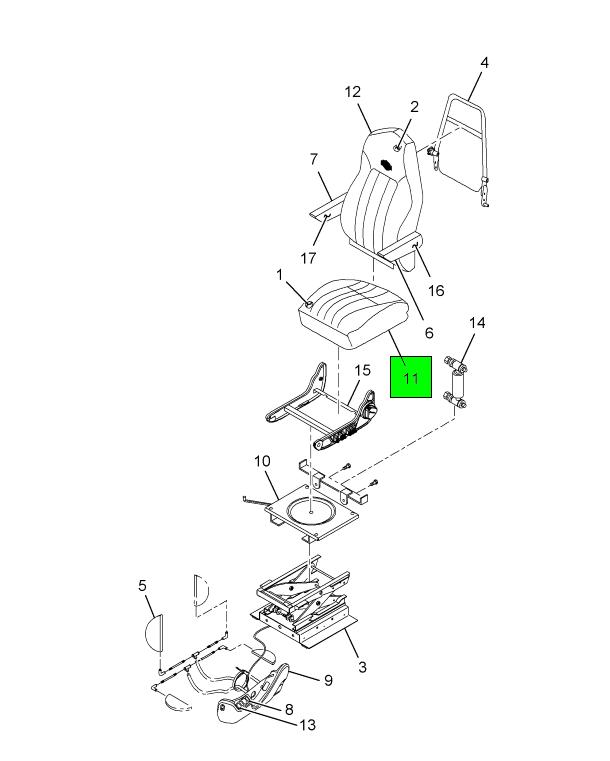 4
12
2
7
17
16
1
6
14
11
15
10
5
3
9
8
13