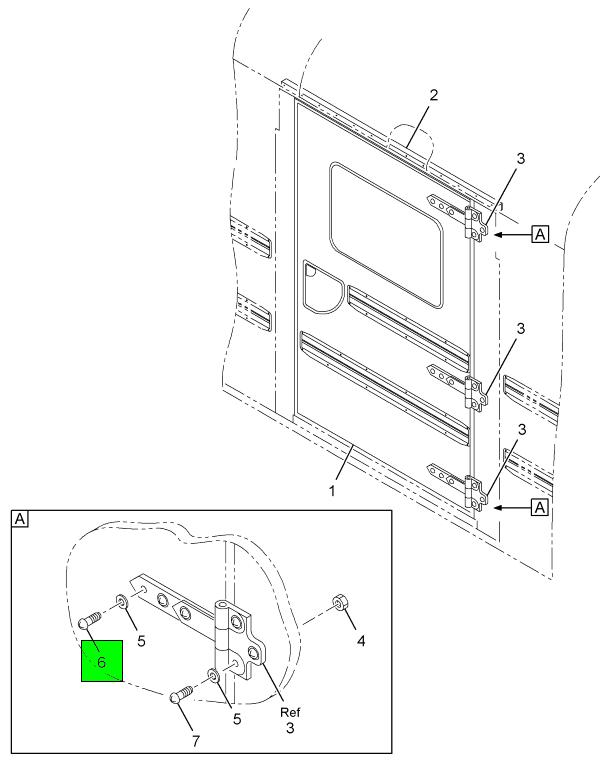 2
3
A
3
3
A
1
A
5
4
6
5
Ref
3
7