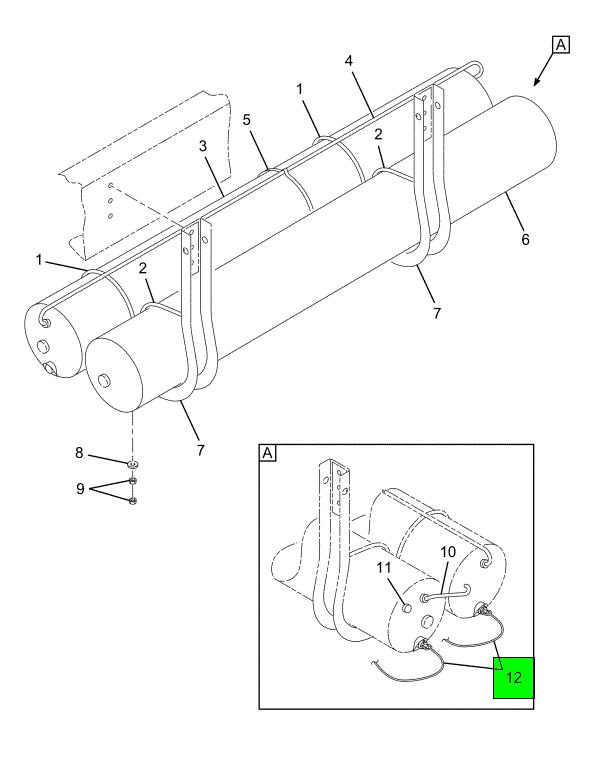 A
4
1
5
2
3
6
1
2
7
7
8
9
A
10
11
12