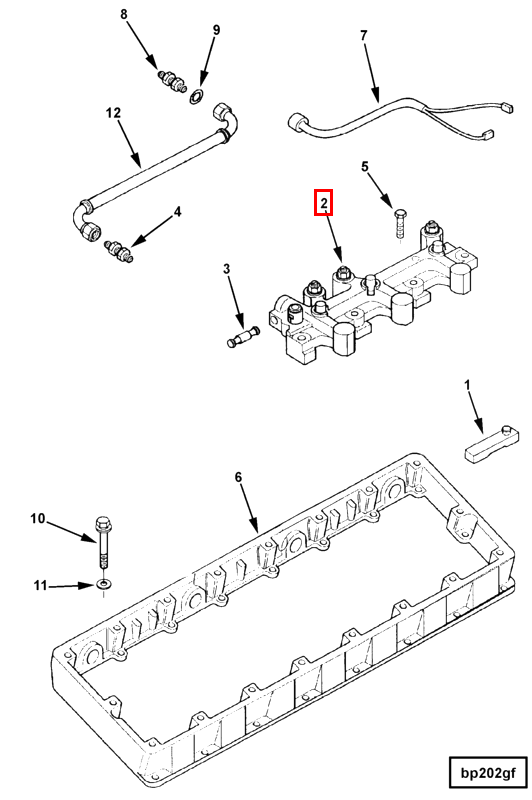 8
9
7
12
5
2
4
3
1
6
10
11
bp202gf