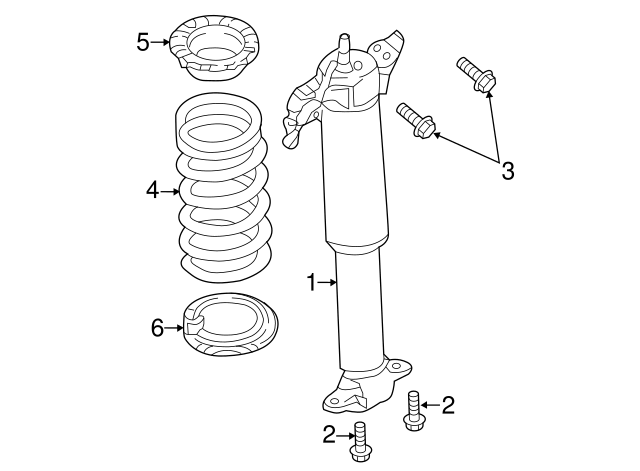 5
3
4
1
6
2
2