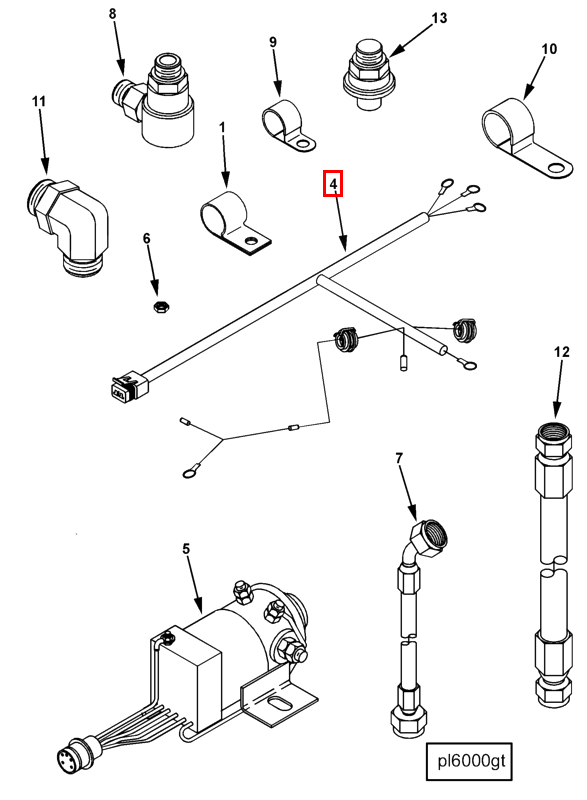 8
13
9
10
11
1
4
6
12
7
5
pl6000gt