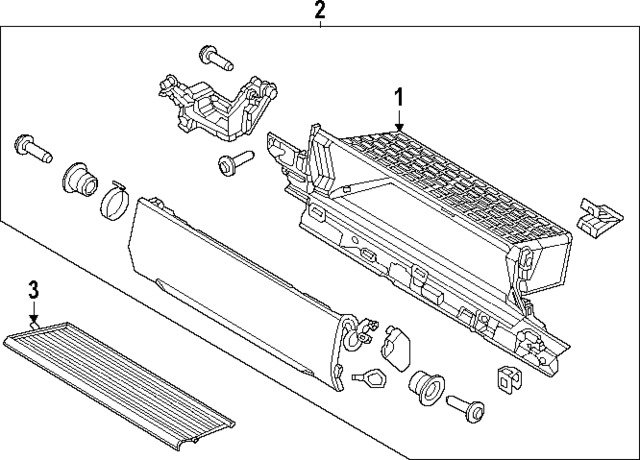 2
1
3