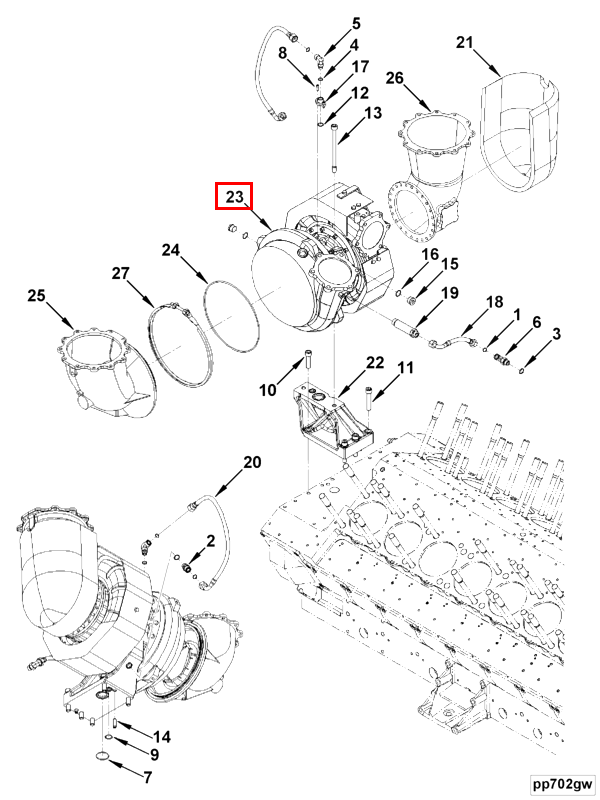 5
4
8
17
12
13
21
26
23
24
27
25
16
15
19
18
1
6
3
10
22
11
20
2
14
9
7
pp702gw