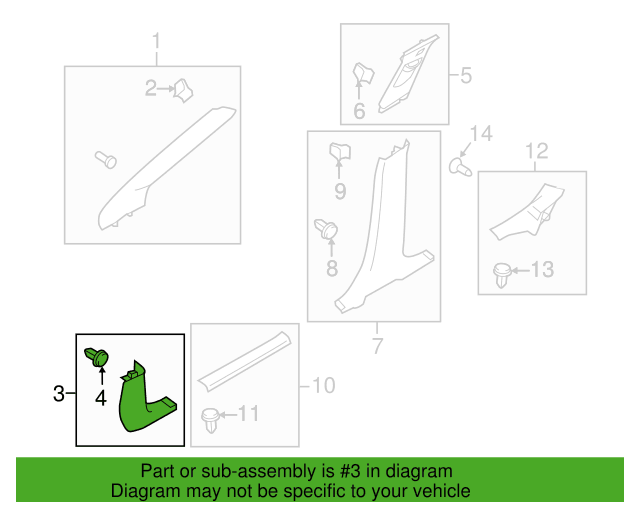 1
2
5
6
14
12
9
8
13
7
3
4
10
11

Part or sub-assembly is #3 in diagram
Diagram may not be specific to your vehicle