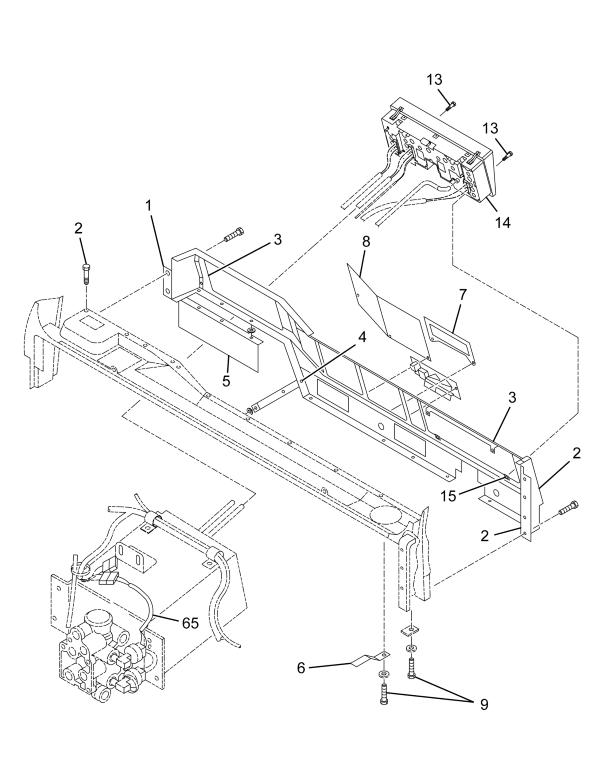 13
13
14
1
2
3
8
7
4
5
3
2
15
2
65
6
9