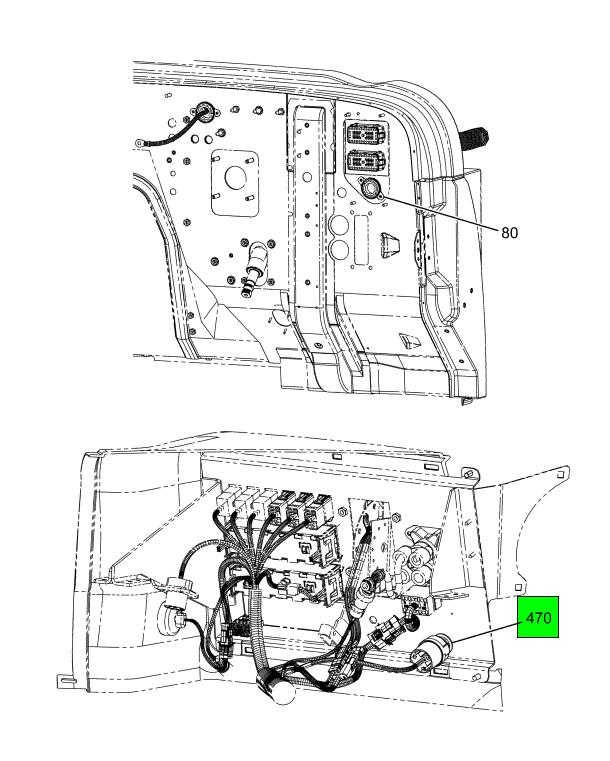 80

470