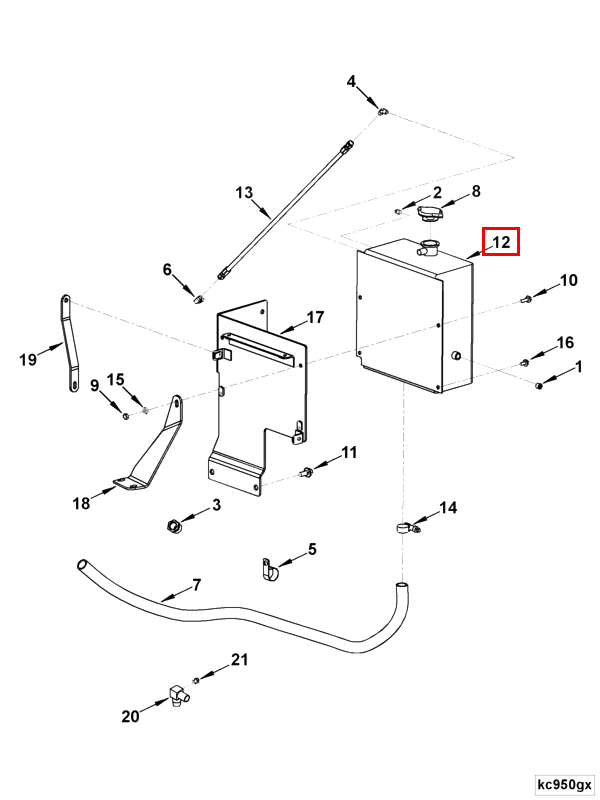 4
13
2
8
12
6
10
17
19
16
1
9
15
11
18
3
14
5
7
21
20
kc950gx