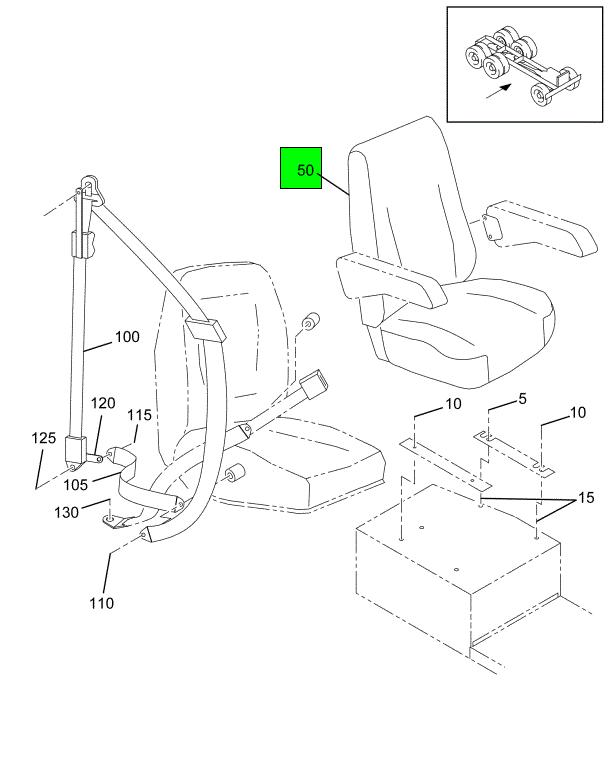 50
100
120
115
125
105
130
110
10
5
10
15