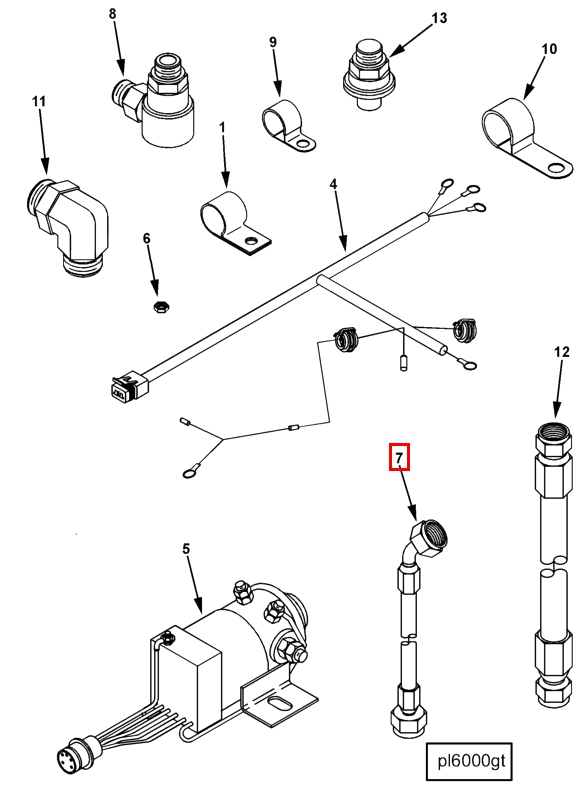 8
13
9
10
11
1
4
6
12
7
5
pl6000gt