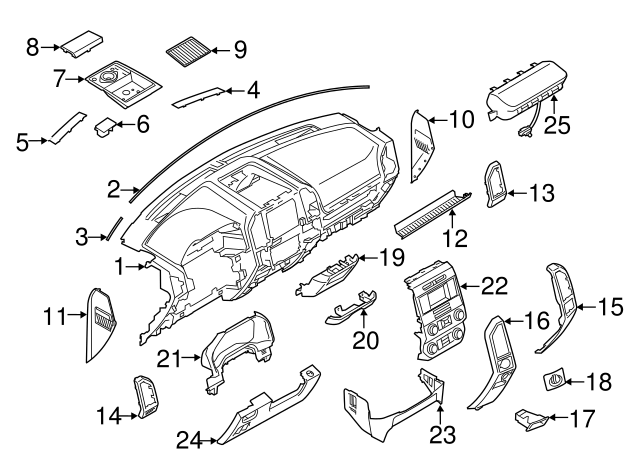 8
9
7
4
5
6
10
25
2
13
3
12
1
19
22
11
15
16
20
21
18
14
17
24
23