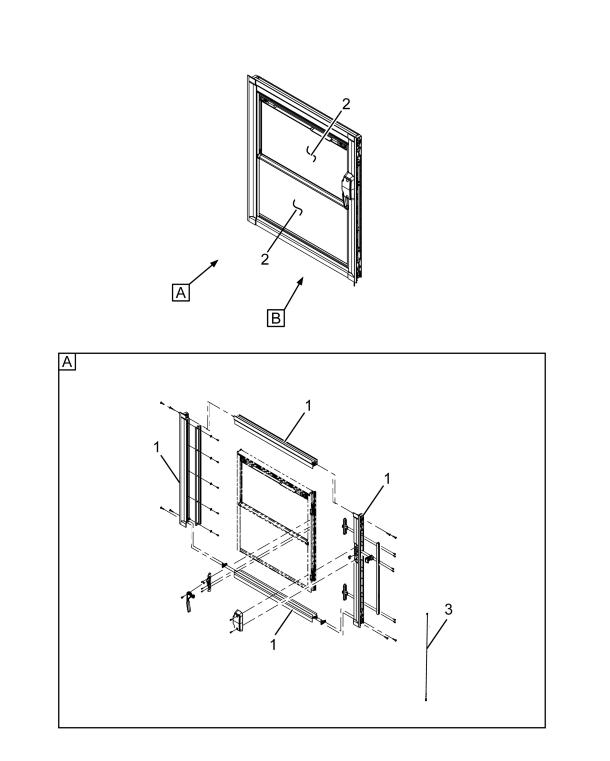 2
2
A
B
A
1
1
1
1
3