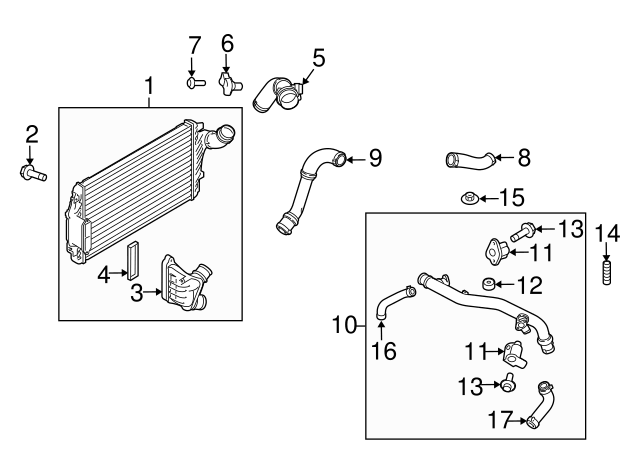 7
6
5
1
2
9
8
15
13
14
11
4
3
12
10
16
11
13
17