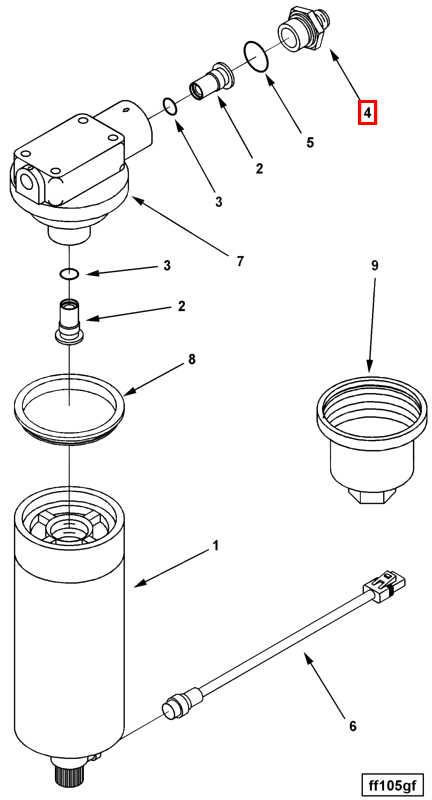 4
5
2
3
7
3
2
9
8
1
6
ff105gf