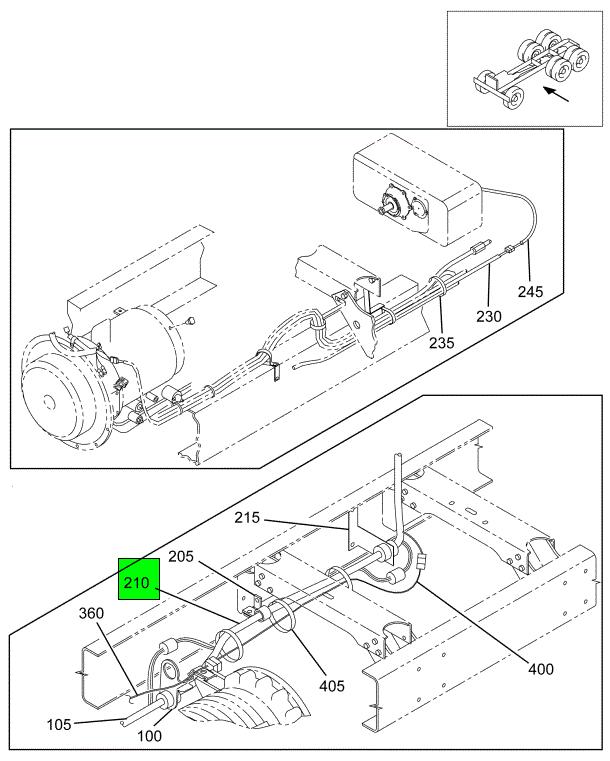 245
230
235
215
205
210
360
400
405
105
100