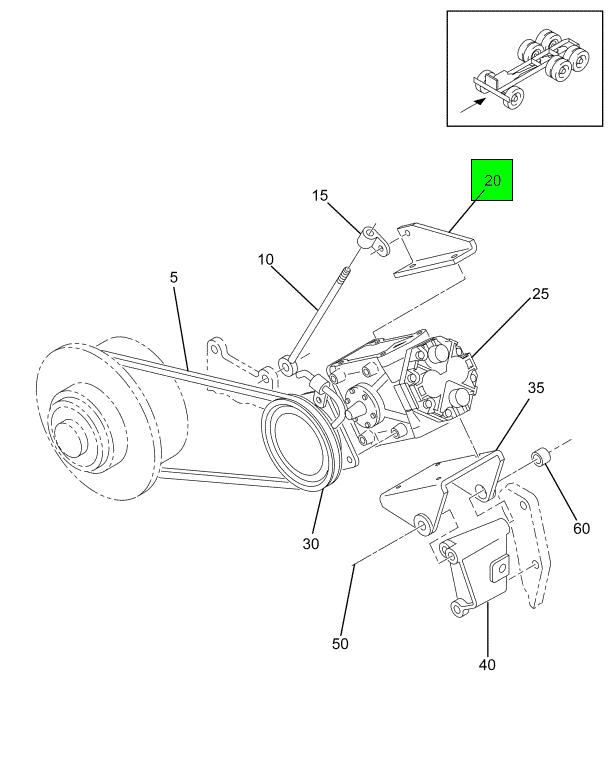 20
15
10
5
25
35
60
30
50
40