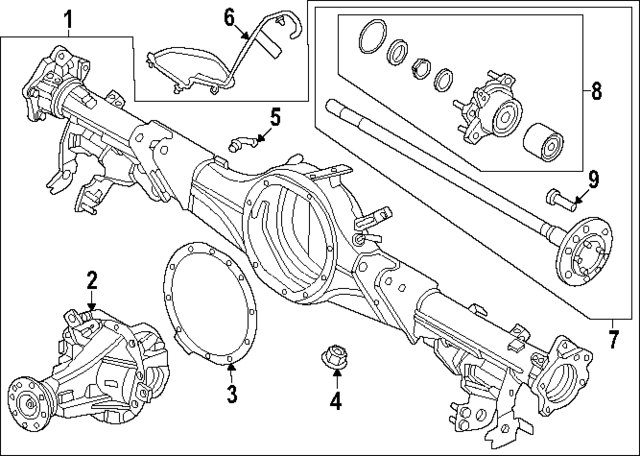 1
6
8
5
9
2
7
3
4