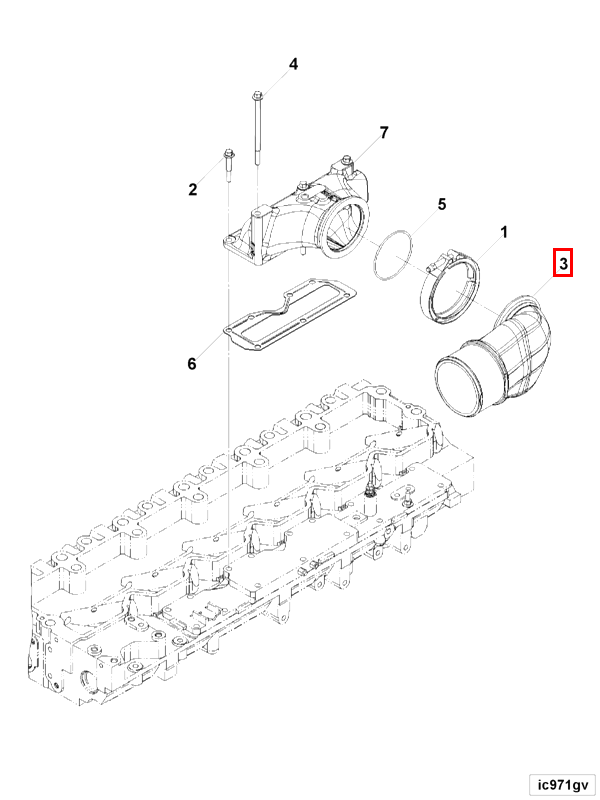 4

7

2

5

1

3

6

ic971gv