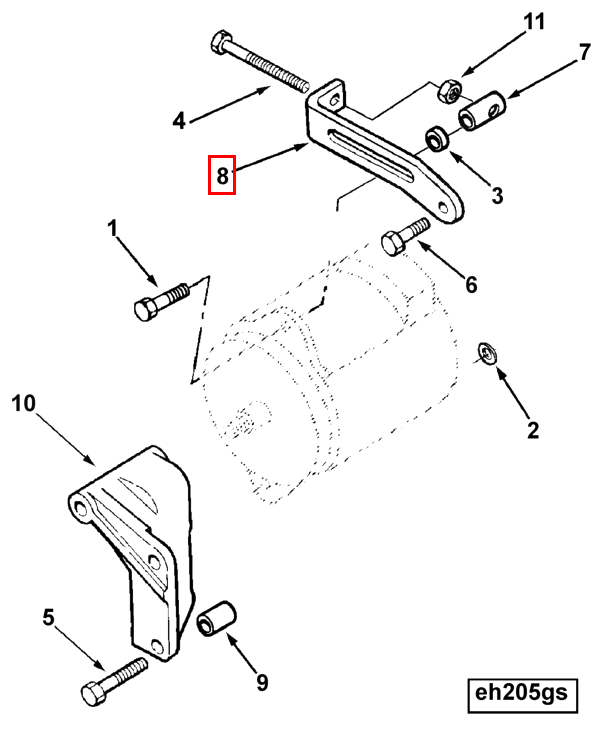 11
7
4
8
3
1
6
2
10
5
9
eh205gs