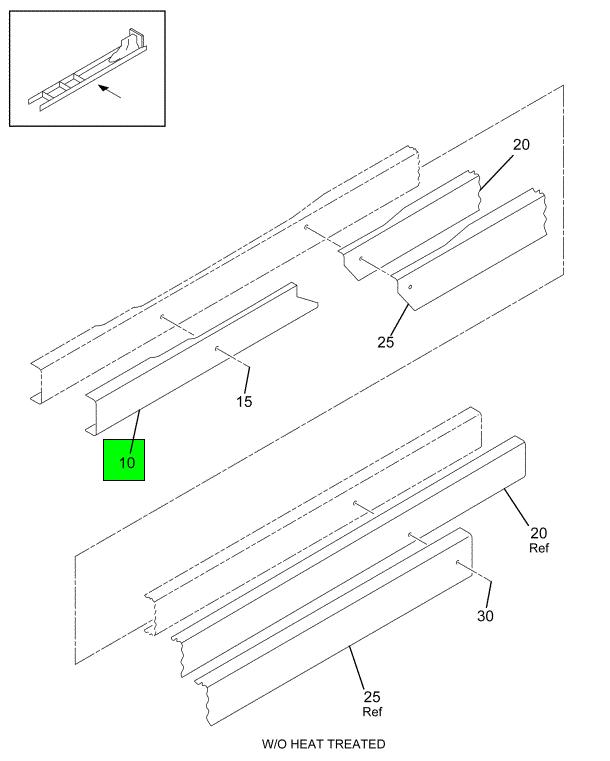 20

25

15

10

20
Ref

30

25
Ref

W/O HEAT TREATED