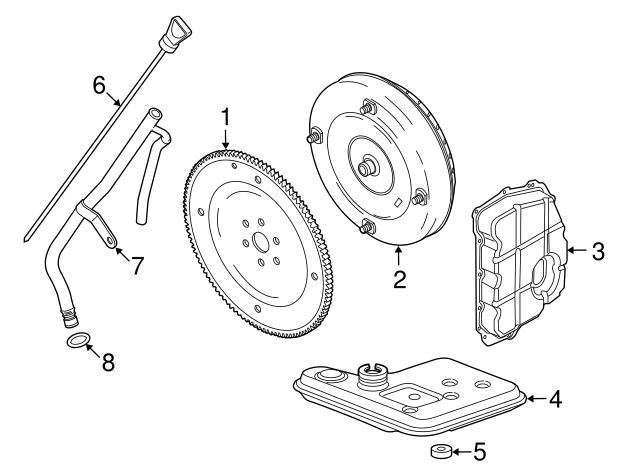 6
1
7
2
3
8
4
5