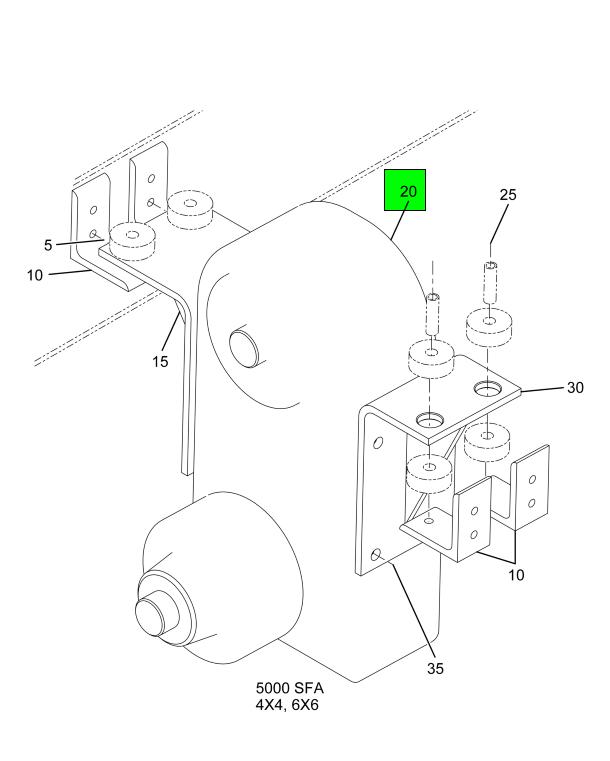 20
25
5
10
15
30
10
35
5000 SFA
4X4, 6X6