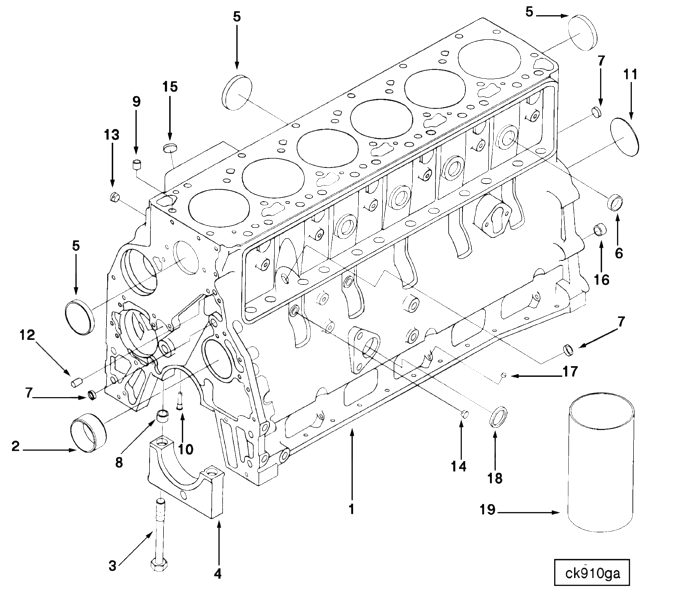 5
5
7
11
15
9
13
5
6
16
12
7
7
17
2
8
10
14
18
1
19
3
4
ck910ga