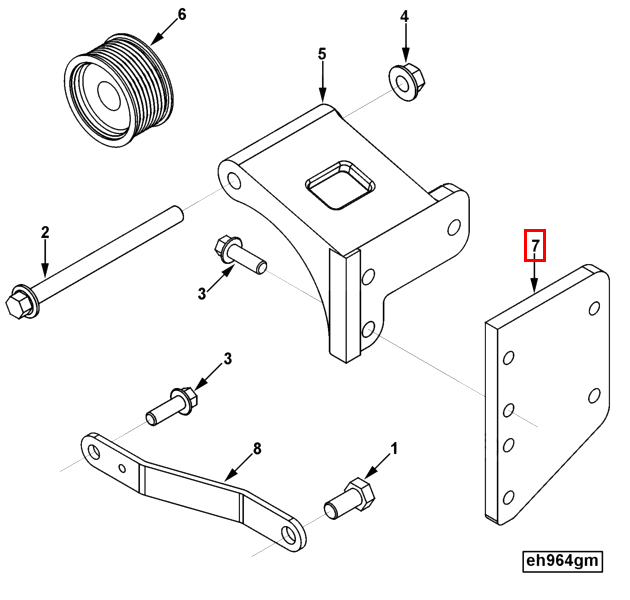 6
4
5
2
3
7
3
8
1
eh964gm