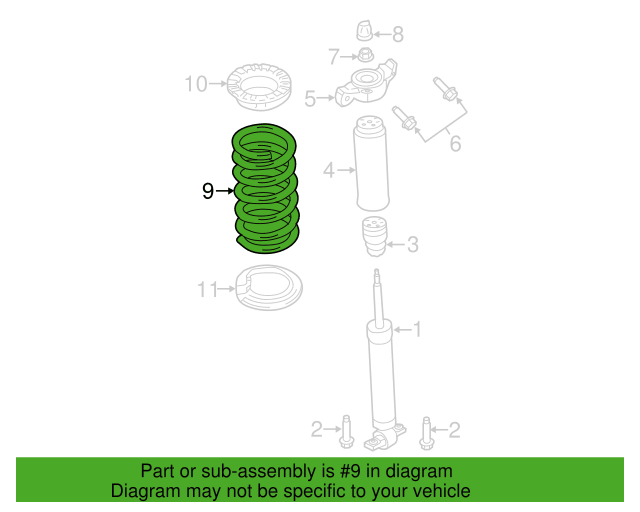 8
7
10
5
6
4
9
3
11
1
2
2

Part or sub-assembly is #9 in diagram
Diagram may not be specific to your vehicle