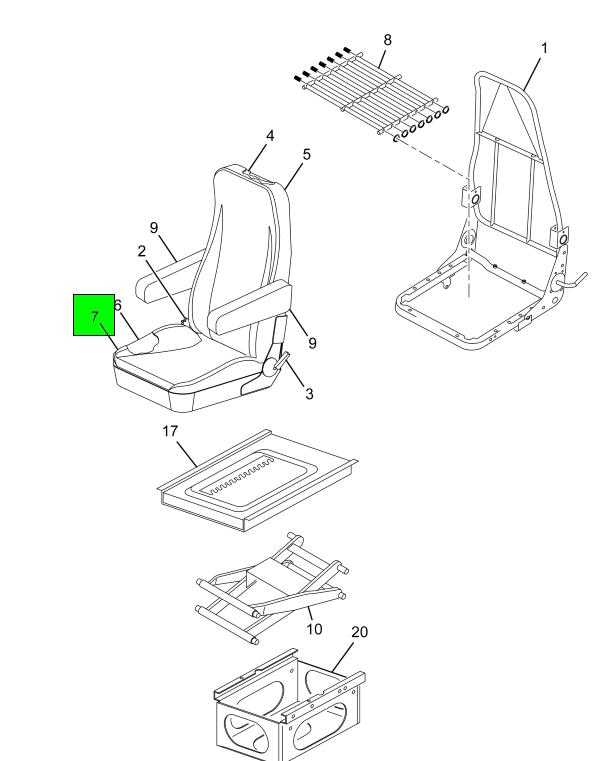 8
1
4
5
9
2
7
6
9
3
17
10
20