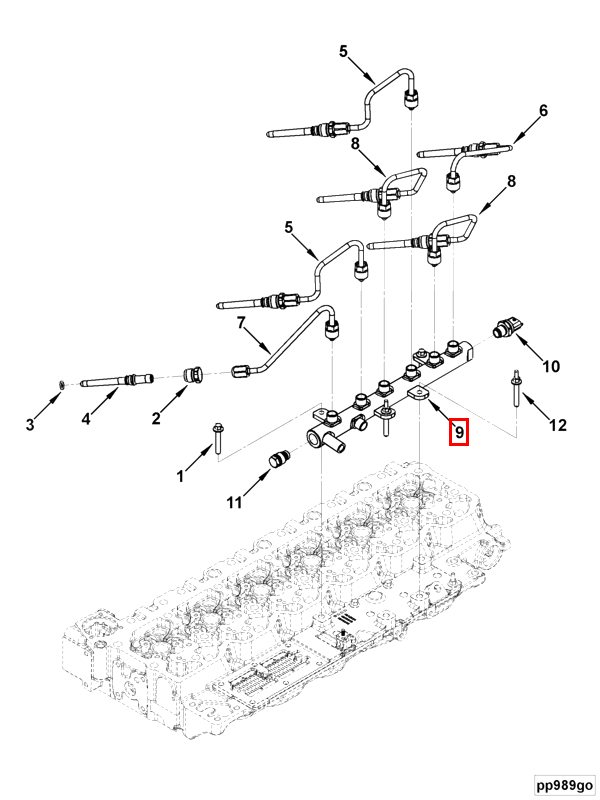 5
6
8
8
5
7
10
3
4
2
9
12
1
11
pp989go