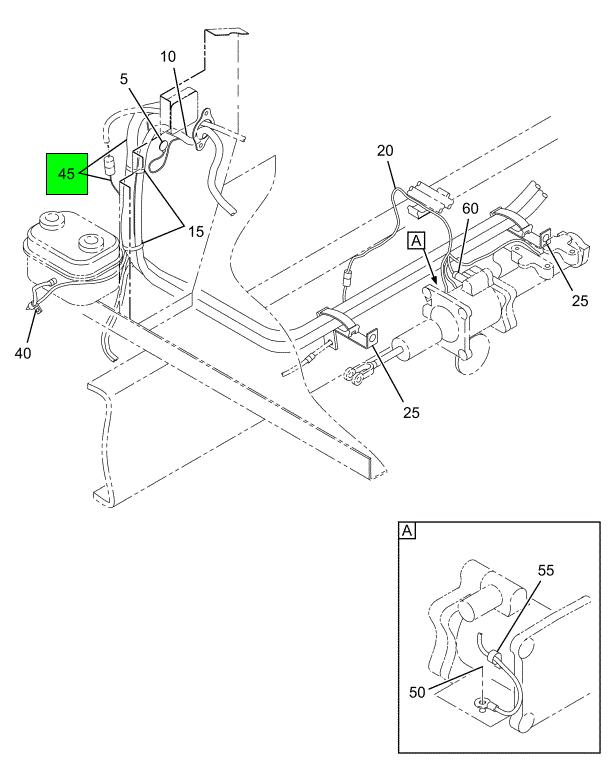 10
5
45
15
40
20
60
A
25
25
A
55
50