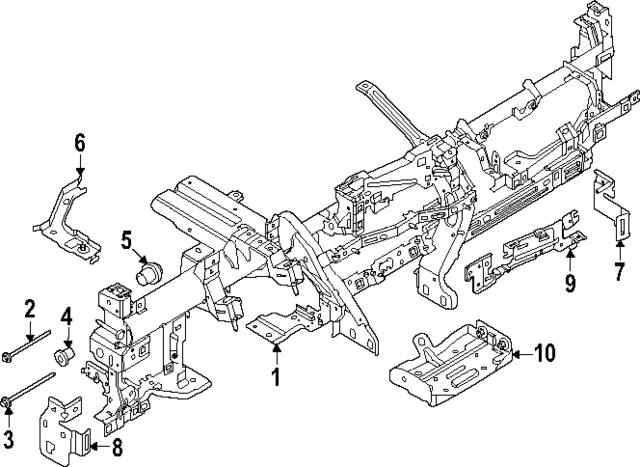 6
5
2
4
3
8
1
9
7
10