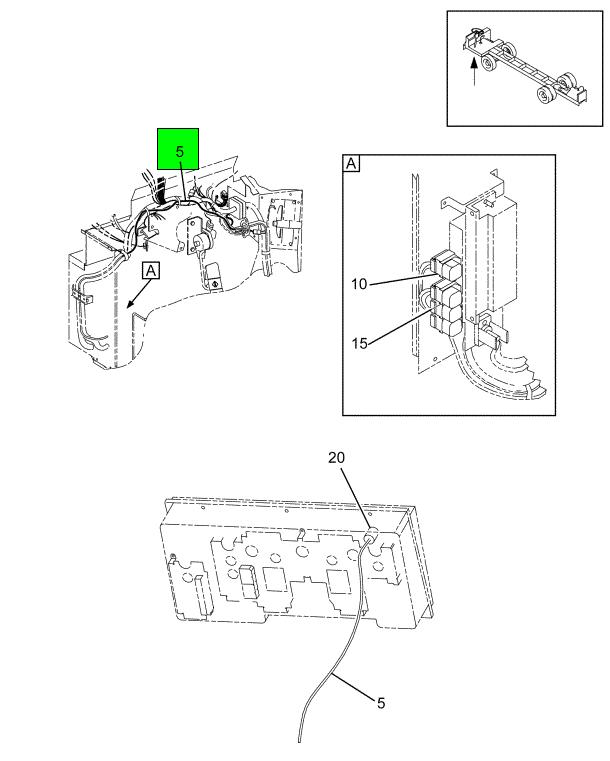 5

A

A

10

15

20

5