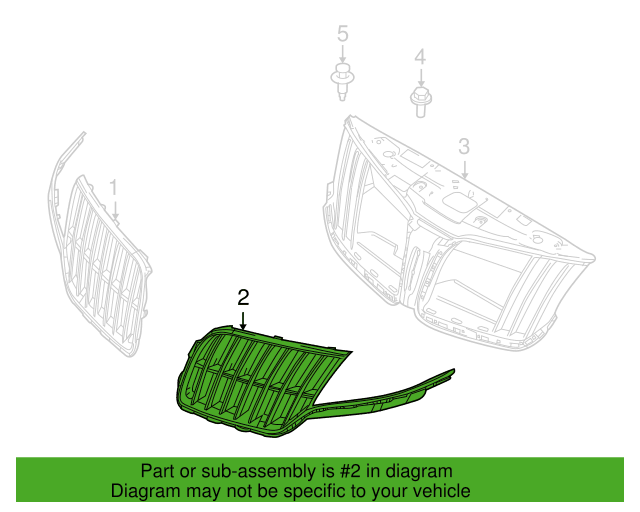 5
4
3
1
2

Part or sub-assembly is #2 in diagram
Diagram may not be specific to your vehicle