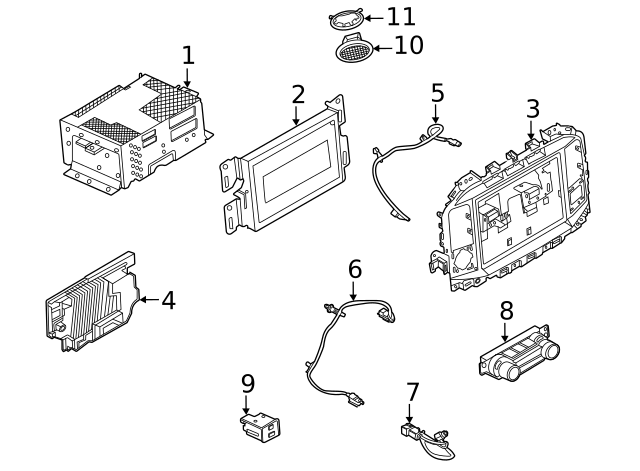 11
10
1
2
5
3
4
6
8
9
7