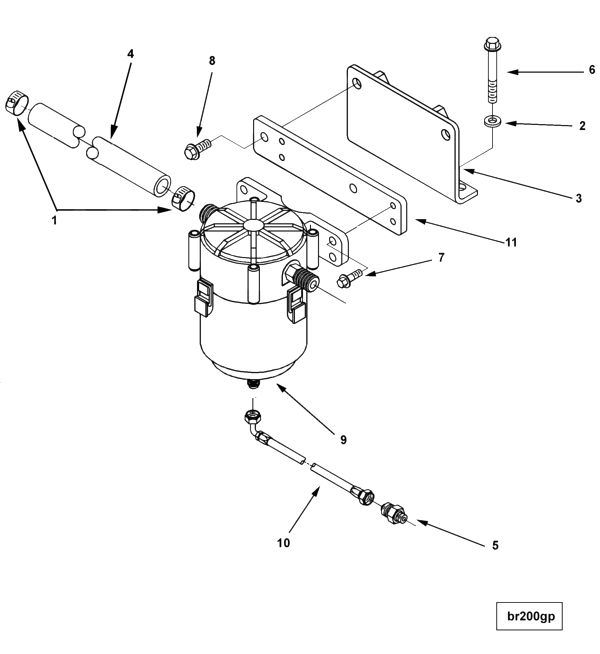 4
8
6
2
3
1
11
7
9
10
5
br200gp