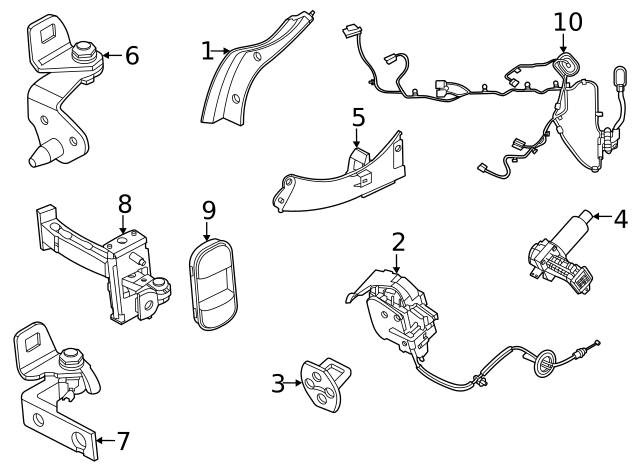 6
1
10
5
8
9
4
2
3
7