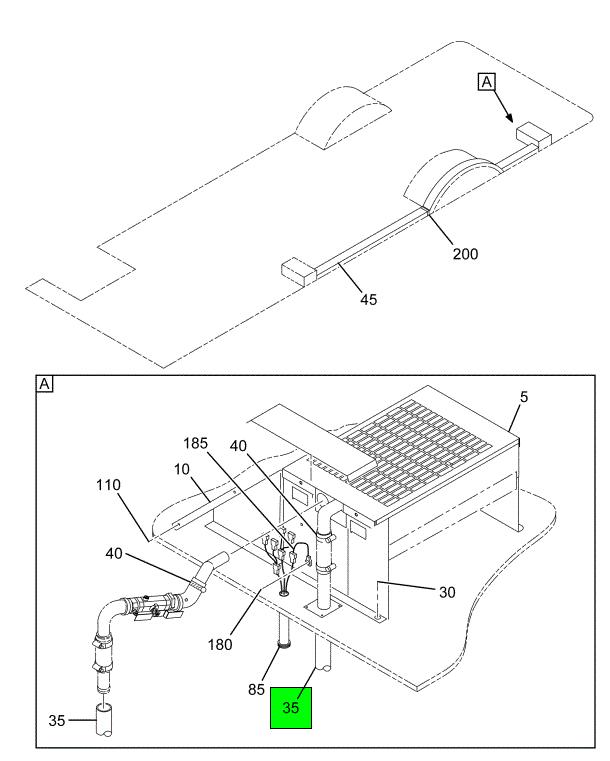 A

200

45

A

5

185

40

10

110

40

30

180

85

35

35