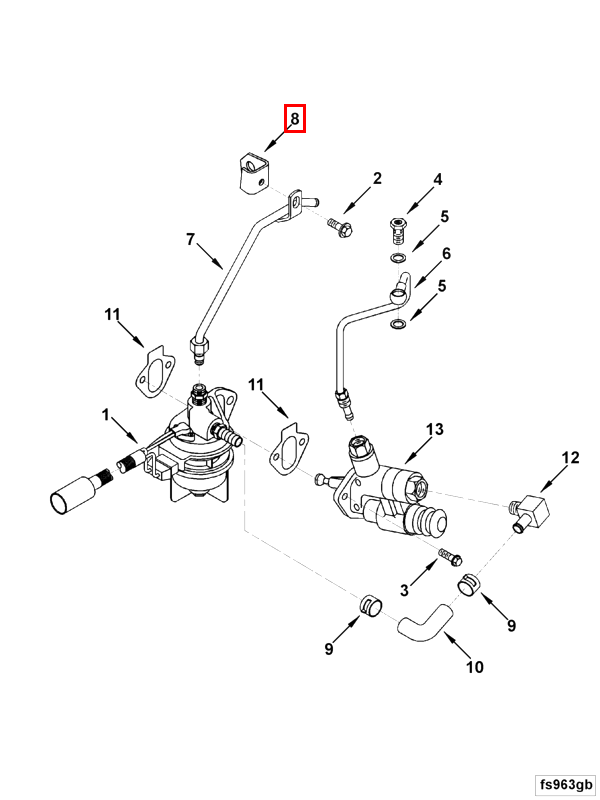 8
2
4
5
6
5
7
11
11
1
13
12
3
9
9
10
fs963gb