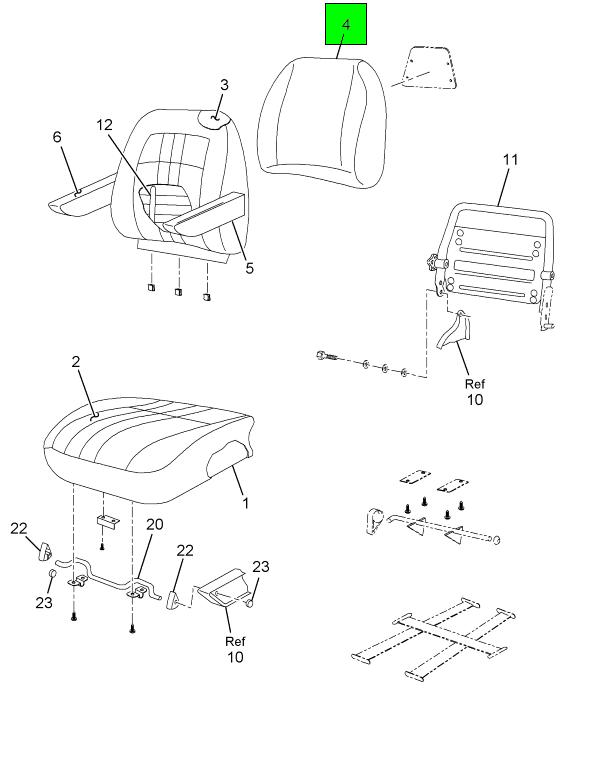 4
3
12
6
11
5
Ref
10
2
1
22
20
22
23
23
Ref
10