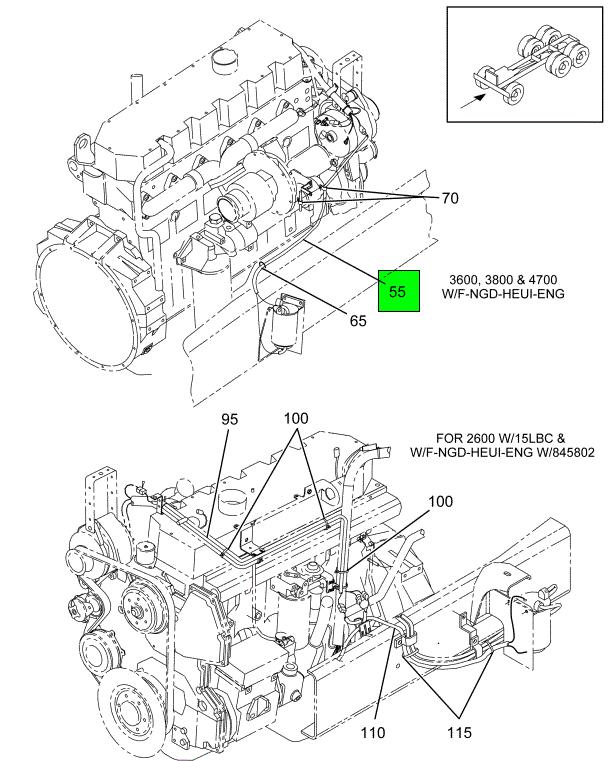 70

55

3600, 3800 & 4700
W/F-NGD-HEUI-ENG

65

95

100

FOR 2600 W/15LBC &
W/F-NGD-HEUI-ENG W/845802

100

110

115