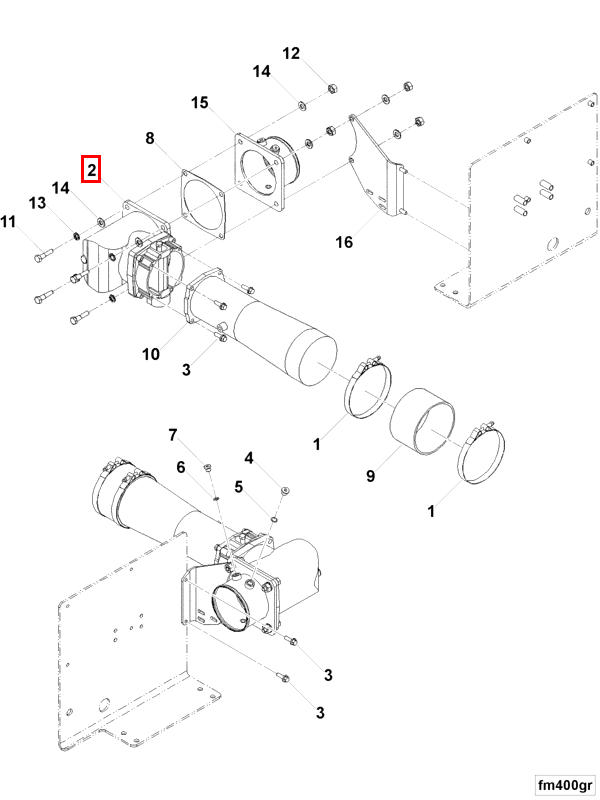 12
14
15
8
2
14
13
11
16
10
3
1
9
1
7
6
4
5
3
3
fm400gr