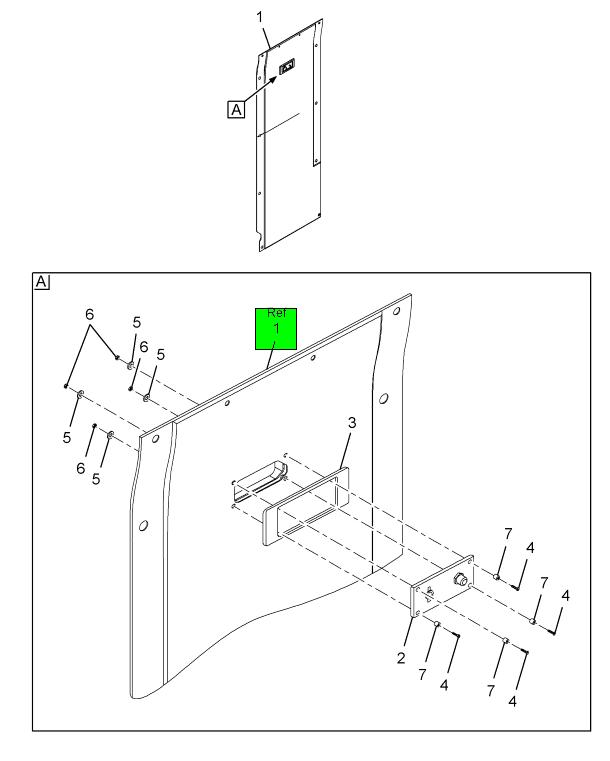 1
A
A
Ref
1
6
5
6
5
5
6
5
3
7
4
7
4
2
7
4
7
4