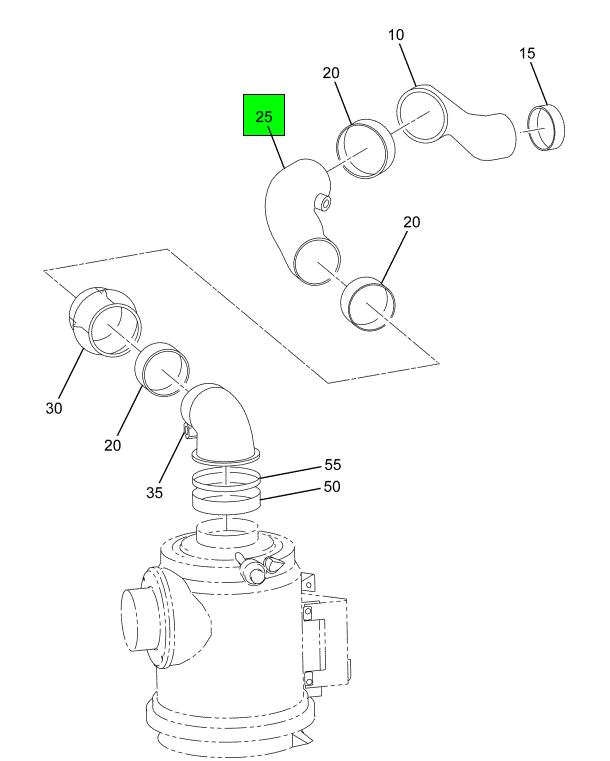 10
15
20
25
20
30
20
35
55
50