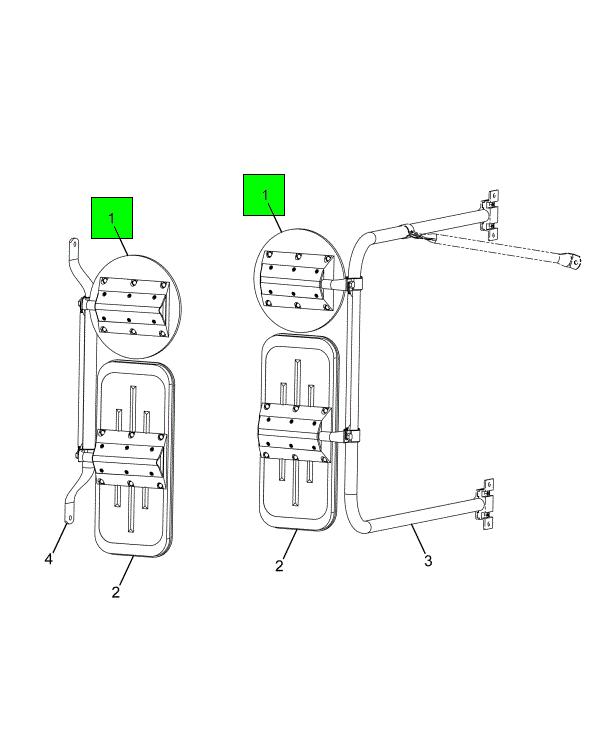 1
1
4
2
2
3