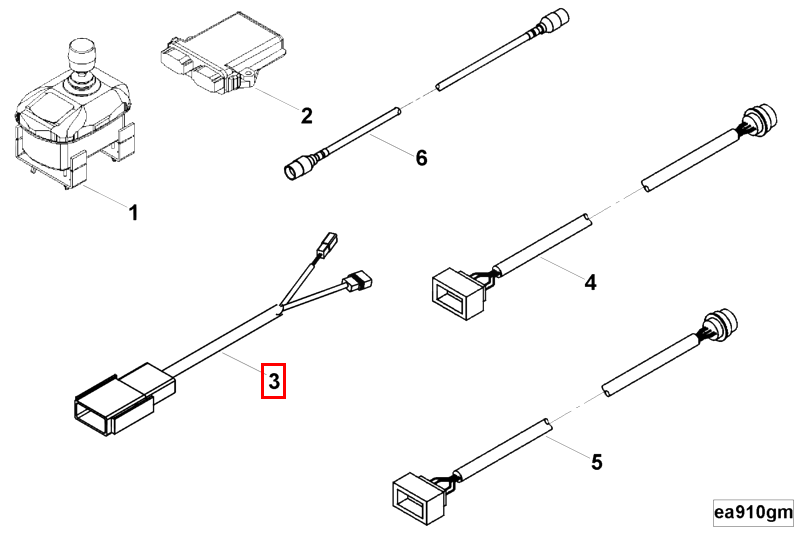 2
6
1
4
3
5
ea910gm