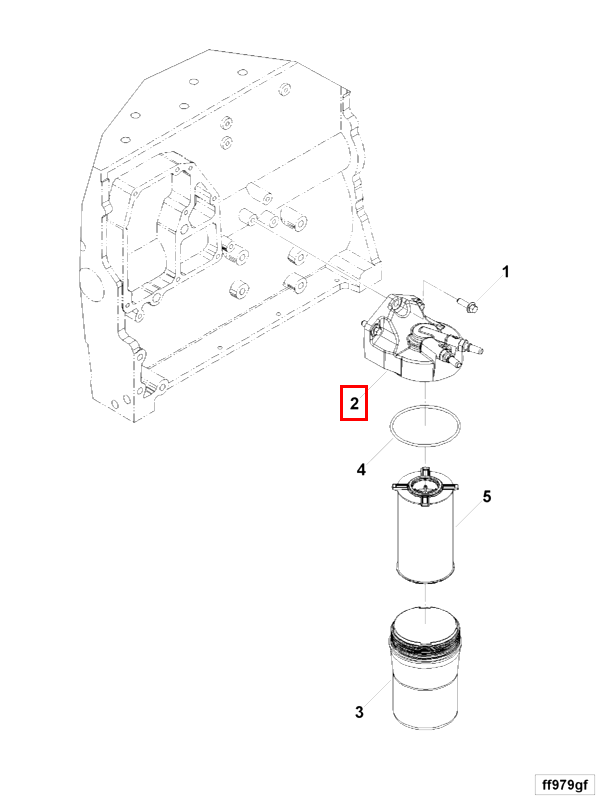 1
2
4
5
3
ff979gf